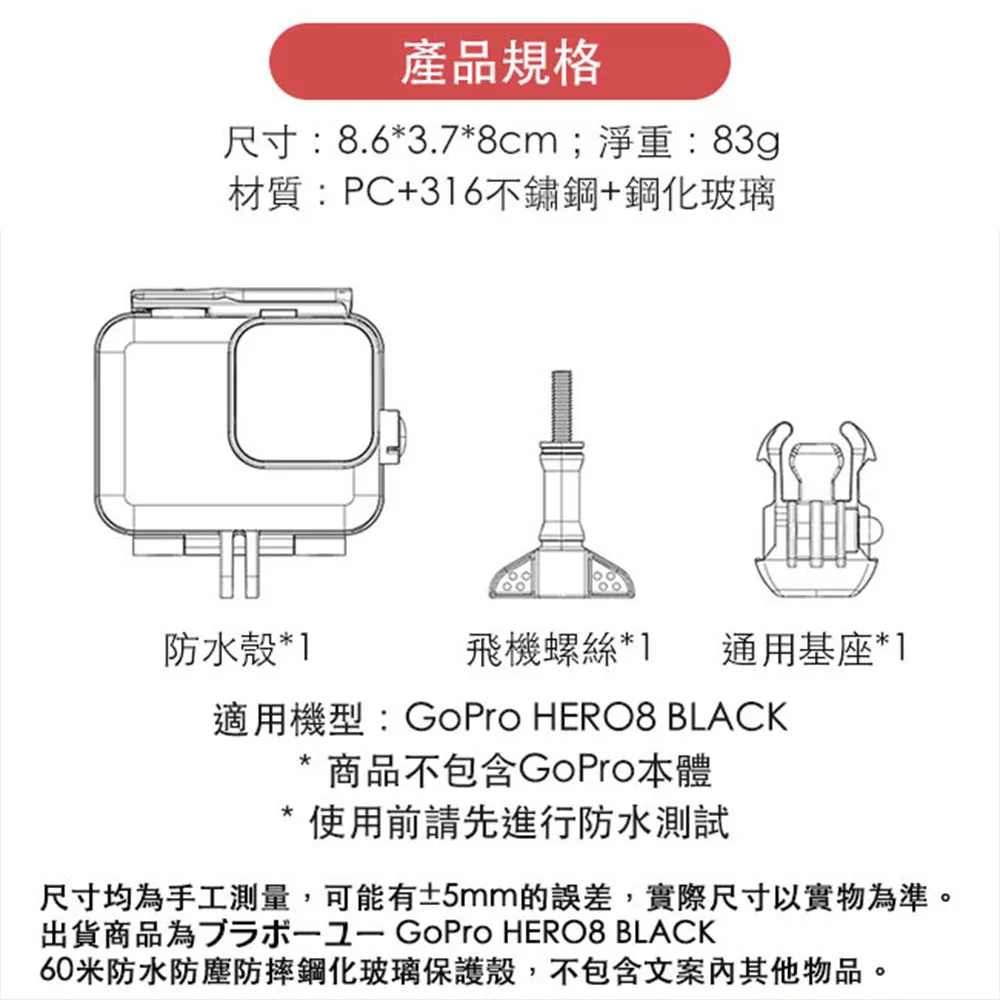 產品規格

尺寸：8.6*3.7*8cm；淨重：83g
材質：PC+316不鏽鋼+鋼化玻璃

防水殼*1

飛機螺絲*1

通用基座*1

適用機型：GoPro HERO8 BLACK
* 商品不包含GoPro本體
* 使用前請先進行防水測試

尺寸均為手工測量，可能有±5mm的誤差，實際尺寸以實物為準。
出貨商品為ブラボーユー GoPro HERO8 BLACK
60米防水防塵防摔鋼化玻璃保護殼，不包含文案內其他物品。