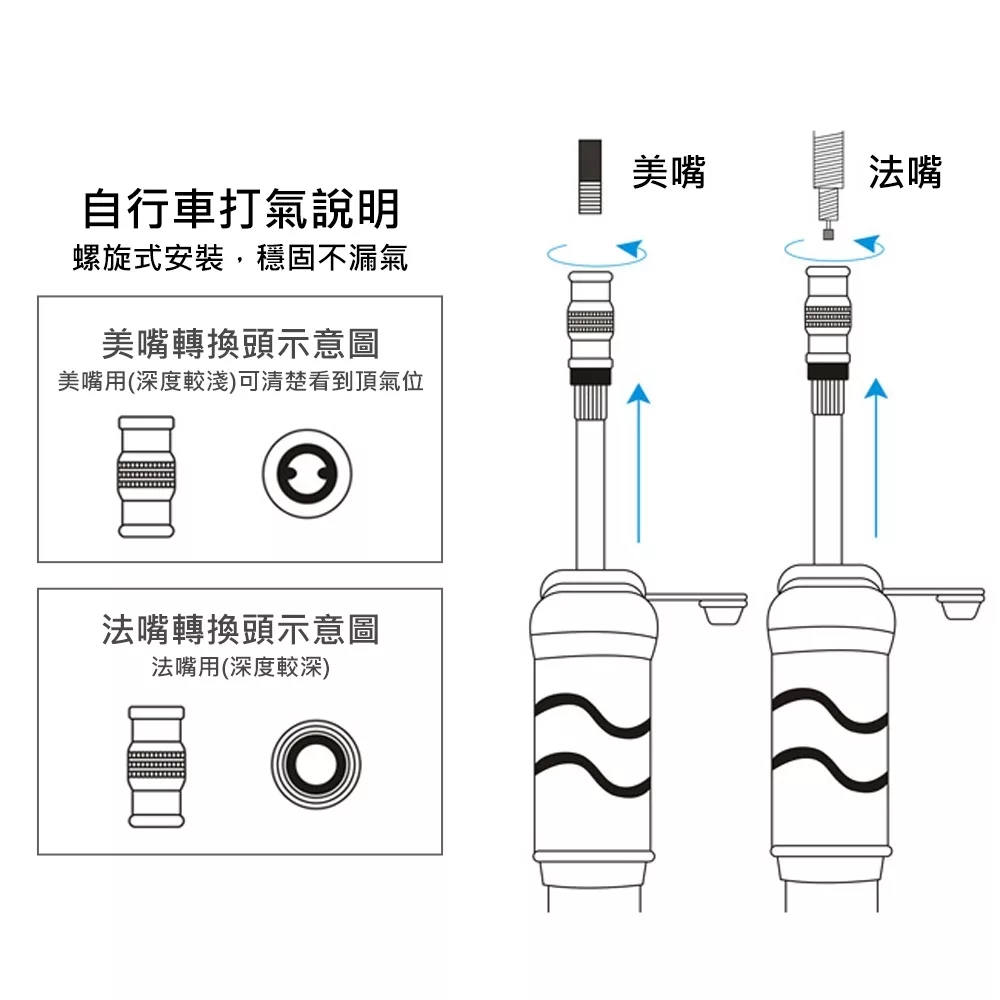 自行車打氣說明
螺旋式安裝，穩固不漏氣

美嘴轉換頭示意圖
美嘴用(深度較淺)可清楚看到頂氣位

法嘴轉換頭示意圖
法嘴用(深度較深)

美嘴

法嘴