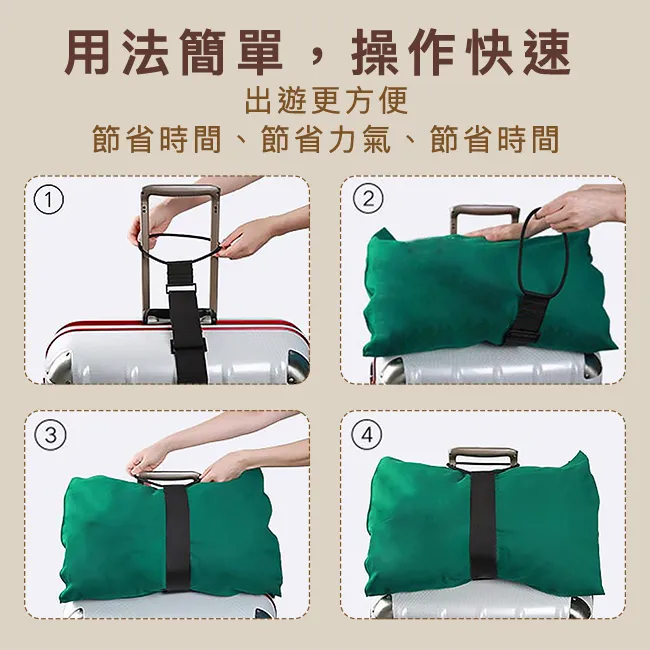 用法簡單，操作快速
出遊更方便
節省時間、節省力氣、節省時間

①

②

③

④