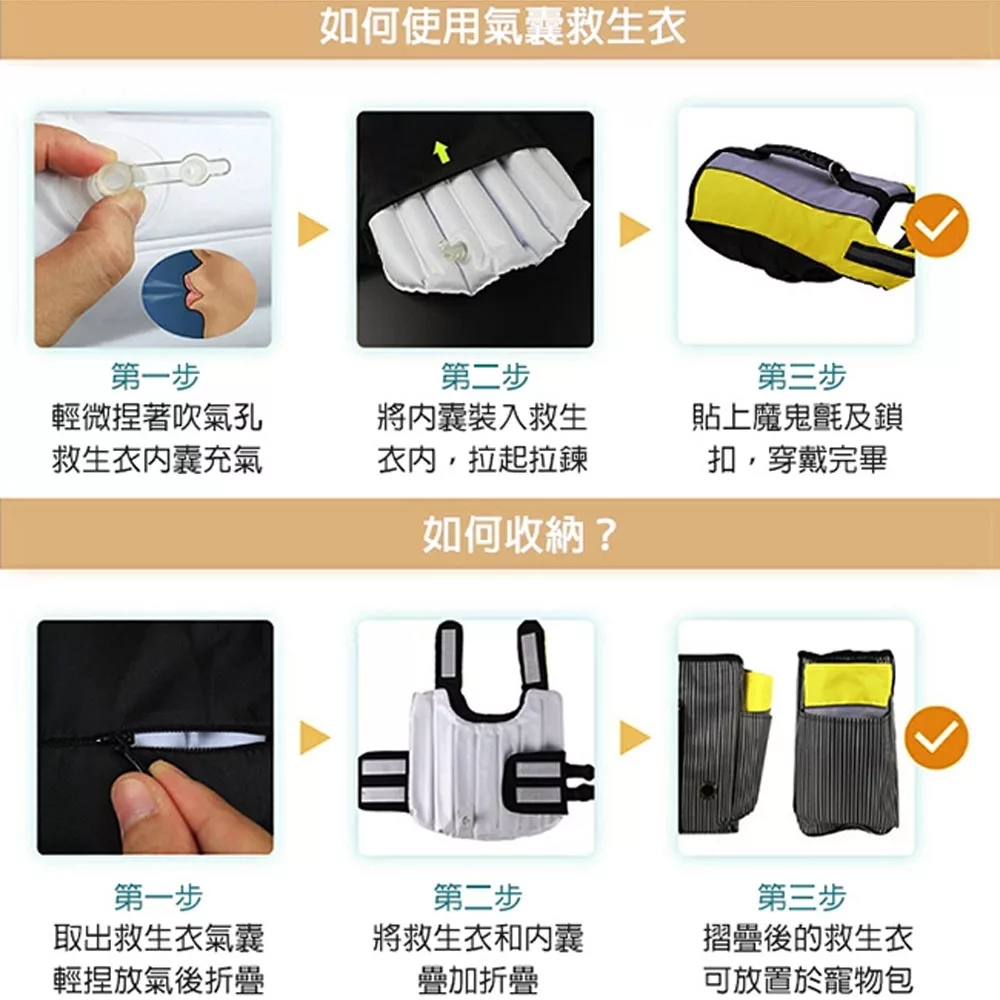 如何使用氣囊救生衣

第一步
輕微捏著吹氣孔
救生衣內囊充氣

第二步
將內囊裝入救生
衣內，拉起拉鍊

第三步
貼上魔鬼氈及鎖
扣，穿戴完畢

如何收納？

第一步
取出救生衣氣囊
輕捏放氣後折疊

第二步
將救生衣和內囊
疊加折疊

第三步
摺疊後的救生衣
可放置於寵物包