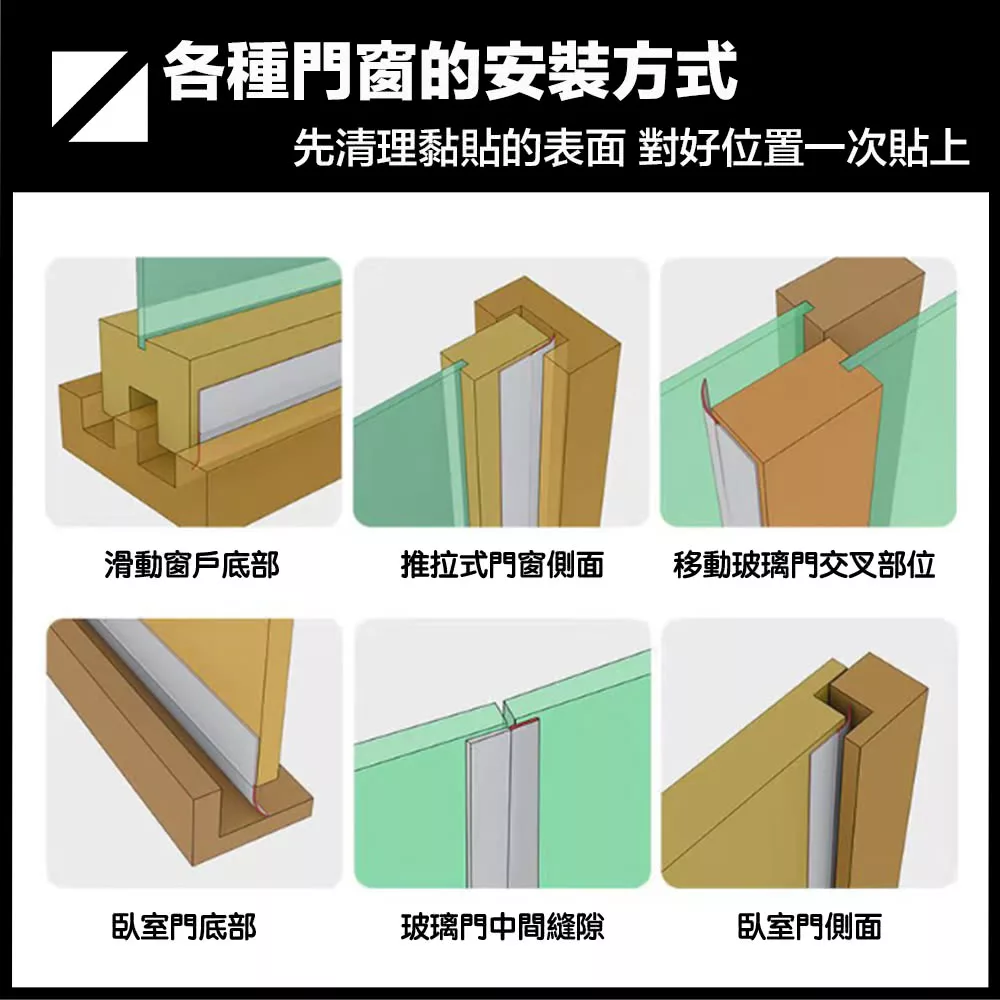 各種門窗的安裝方式

先清理黏貼的表面 對好位置一次貼上

滑動窗戶底部

推拉式門窗側面

移動玻璃門交叉部位

臥室門底部

玻璃門中間縫隙

臥室門側面