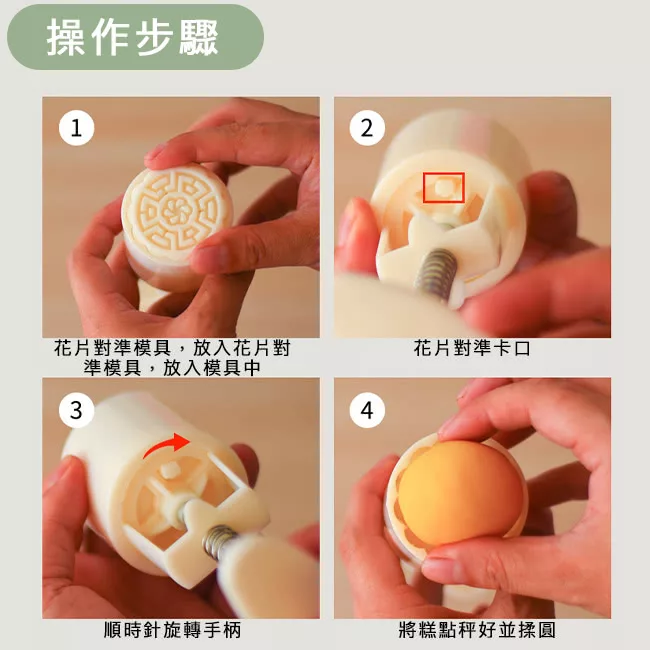 操作步驟

1

花片對準模具，放入花片對準模具，放入模具中

2

花片對準卡口

3

順時針旋轉手柄

4

將糕點秤好並揉圓