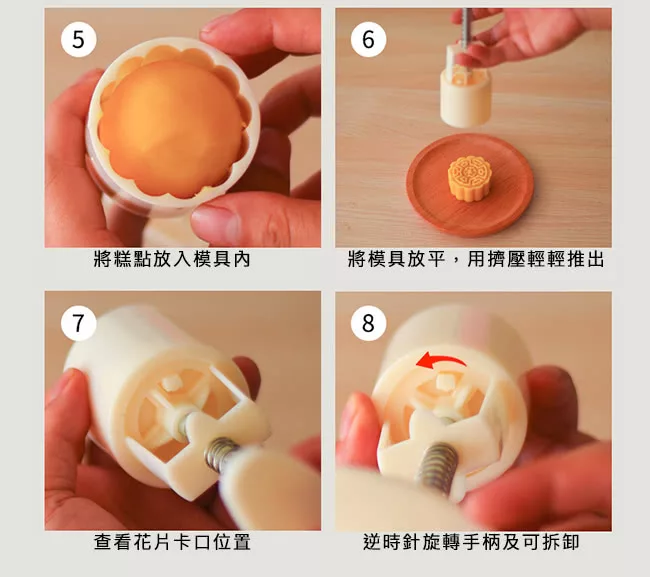 5

將糕點放入模具內

6

將模具放平，用擠壓輕輕推出

7

查看花片卡口位置

8

逆時針旋轉手柄及可拆卸