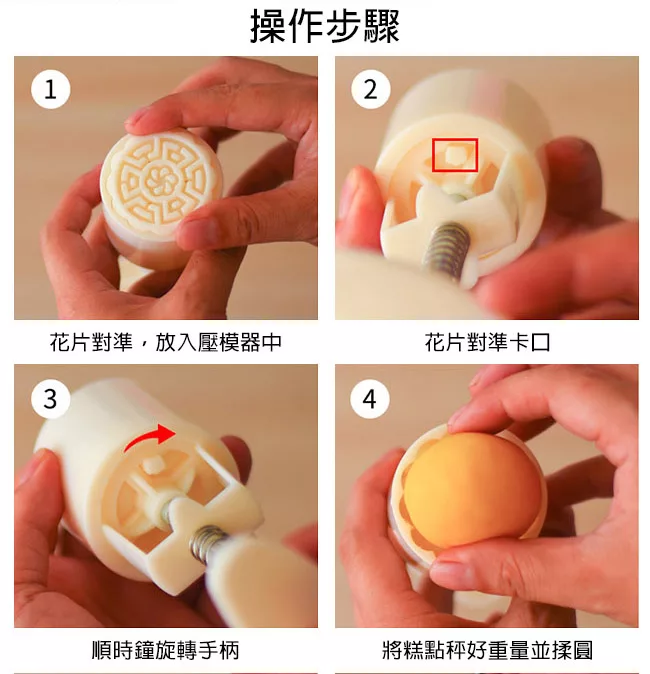 操作步驟

1

花片對準，放入壓模器中

2

花片對準卡口

3

順時鐘旋轉手柄

4

將糕點秤好重量並揉圓