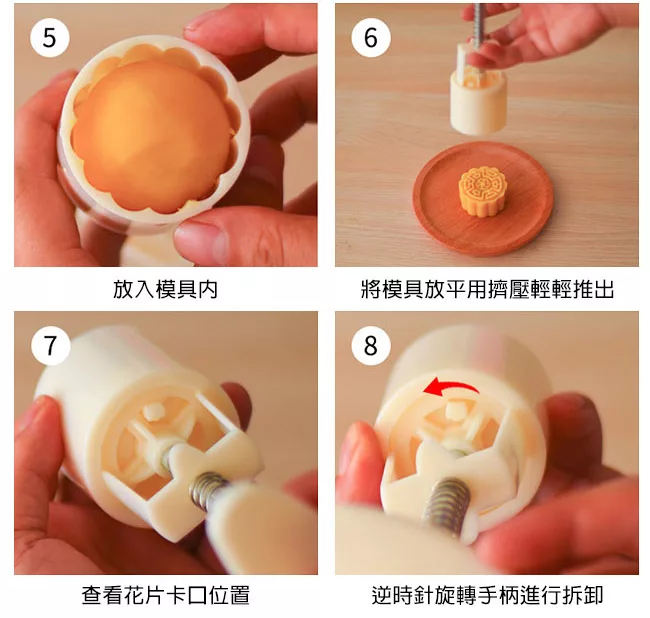 5

放入模具內

6

將模具放平用擠壓輕輕推出

7

查看花片卡口位置

8

逆時針旋轉手柄進行拆卸