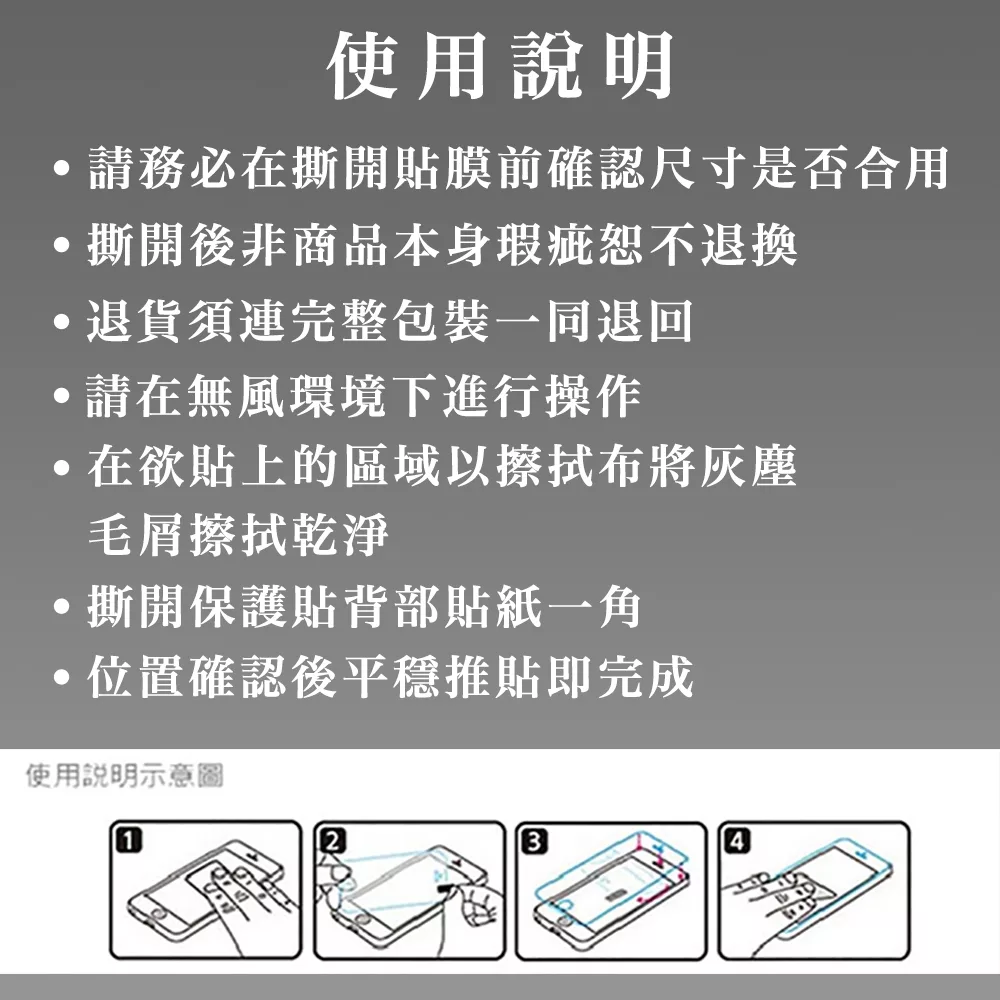 使用說明

• 請務必在撕開貼膜前確認尺寸是否合用

• 撕開後非商品本身瑕疵恕不退換

• 退貨須連完整包裝一同退回

• 請在無風環境下進行操作

• 在欲貼上的區域以擦拭布將灰塵毛屑擦拭乾淨

• 撕開保護貼背部貼紙一角

• 位置確認後平穩推貼即完成

使用說明示意圖

1

2

3

4