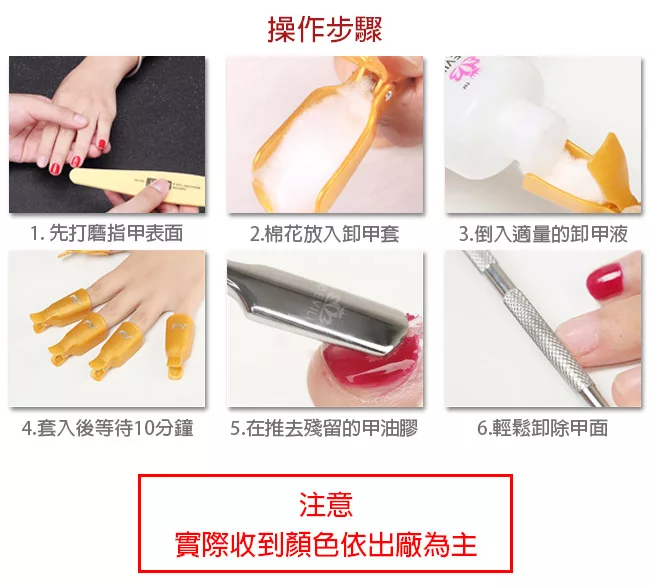 操作步驟

1. 先打磨指甲表面

2.棉花放入卸甲套

3.倒入適量的卸甲液

4.套入後等待10分鐘

5.在推去殘留的甲油膠

6.輕鬆卸除甲面

注意
實際收到顏色依出廠為主