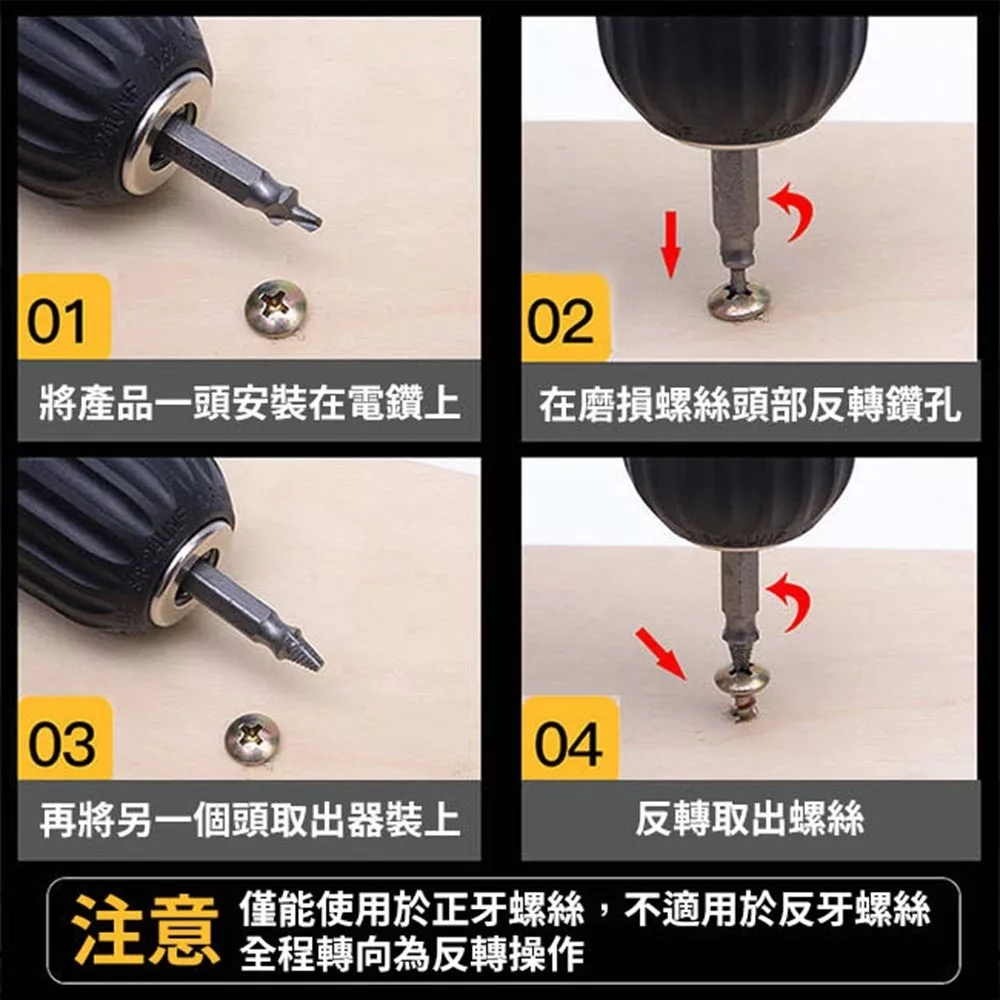 01

將產品一頭安裝在電鑽上

02

在磨損螺絲頭部反轉鑽孔

03

再將另一個頭取出器裝上

04

反轉取出螺絲

注意 僅能使用於正牙螺絲，不適用於反牙螺絲
全程轉向為反轉操作