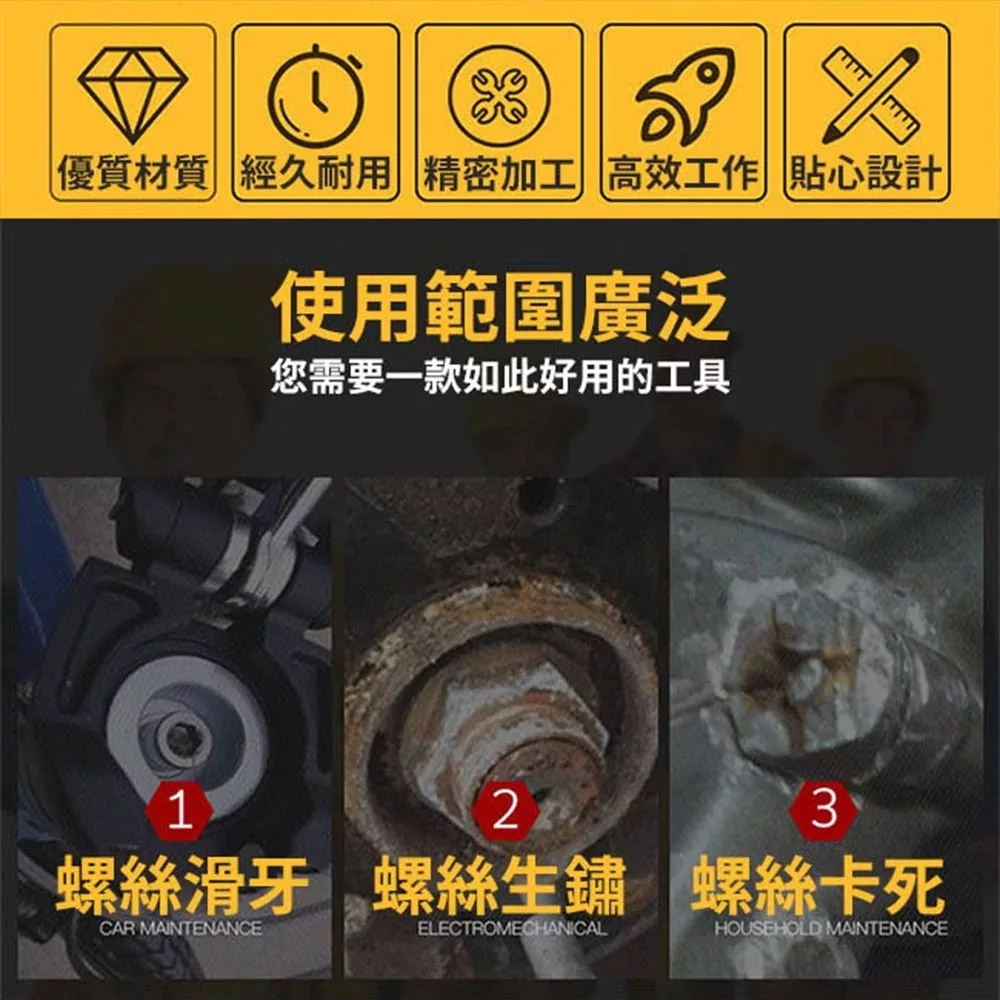 優質材質 經久耐用 精密加工 高效工作 貼心設計

使用範圍廣泛
您需要一款如此好用的工具

1
螺絲滑牙
CAR MAINTENANCE

2
螺絲生鏽
ELECTROMECHANICAL

3
螺絲卡死
HOUSEHOLD MAINTENANCE