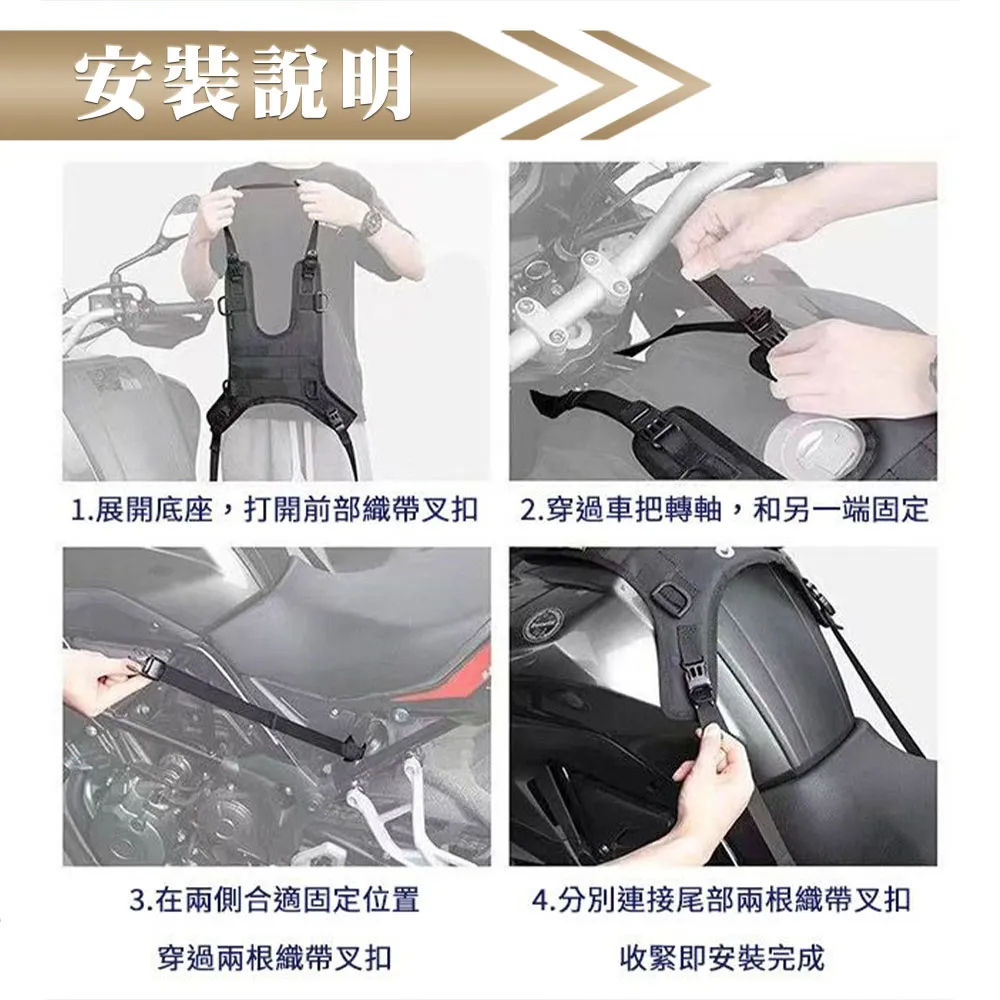 安裝說明

1.展開底座，打開前部織帶叉扣

2.穿過車把轉軸，和另一端固定

3.在兩側合適固定位置
穿過兩根織帶叉扣

4.分別連接尾部兩根織帶叉扣
收緊即安裝完成