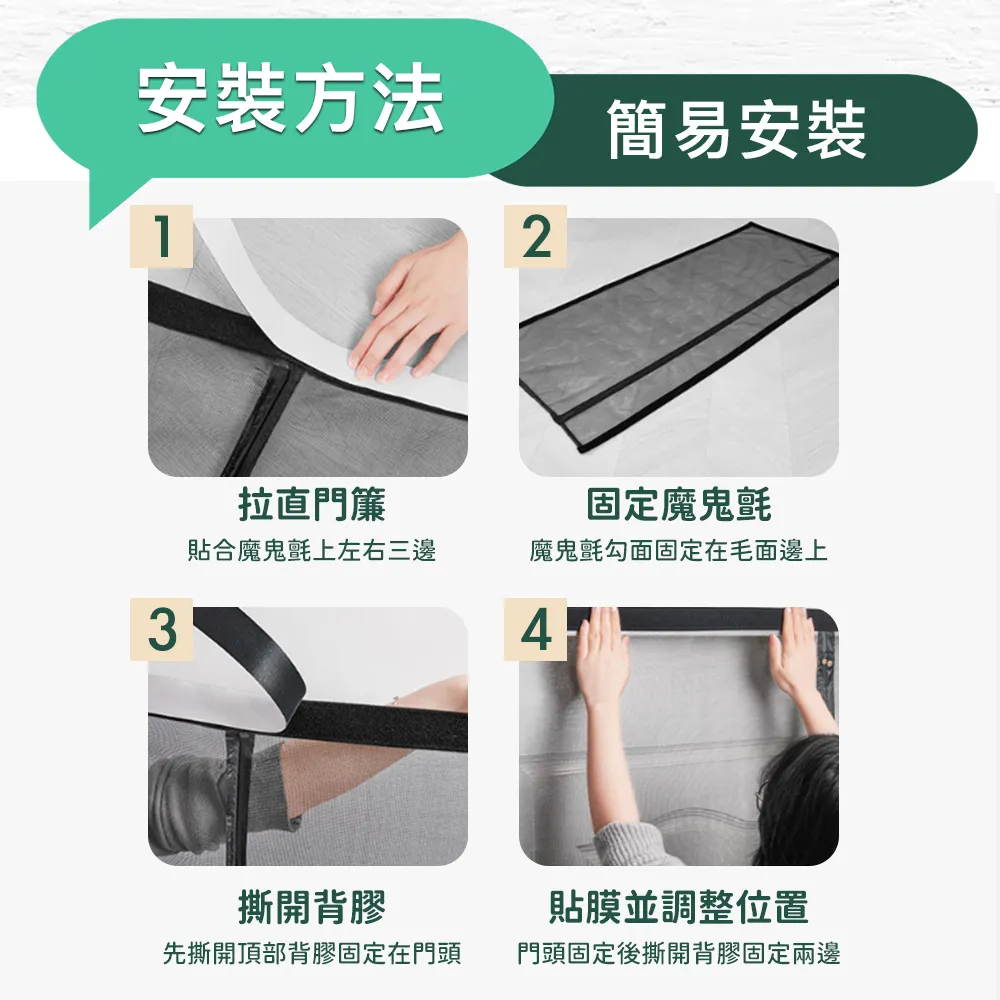 安裝方法

簡易安裝

1

拉直門簾

貼合魔鬼氈上左右三邊

2

固定魔鬼氈

魔鬼氈勾面固定在毛面邊上

3

撕開背膠

先撕開頂部背膠固定在門頭

4

貼膜並調整位置

門頭固定後撕開背膠固定兩邊