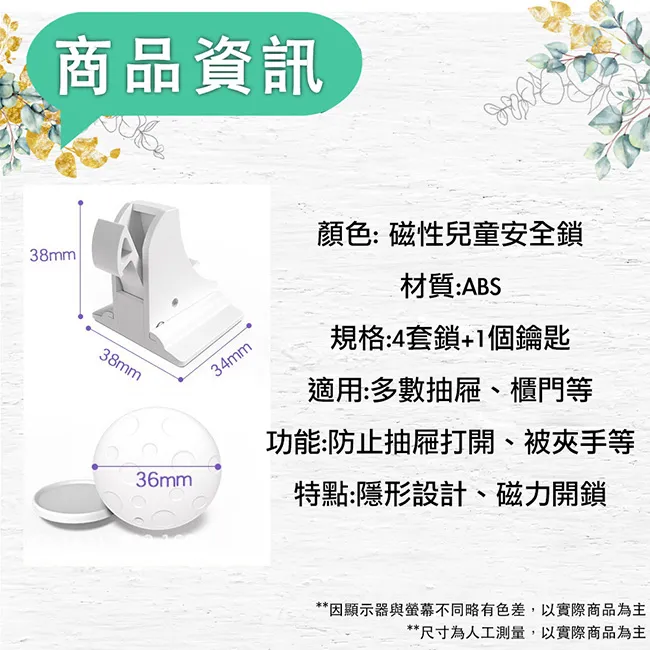 商品資訊

38mm

38mm

34mm

36mm

顏色: 磁性兒童安全鎖

材質:ABS

規格:4套鎖+1個鑰匙

適用:多數抽屜、櫃門等

功能:防止抽屜打開、被夾手等

特點:隱形設計、磁力開鎖

**因顯示器與螢幕不同略有色差，以實際商品為主

**尺寸為人工測量，以實際商品為主