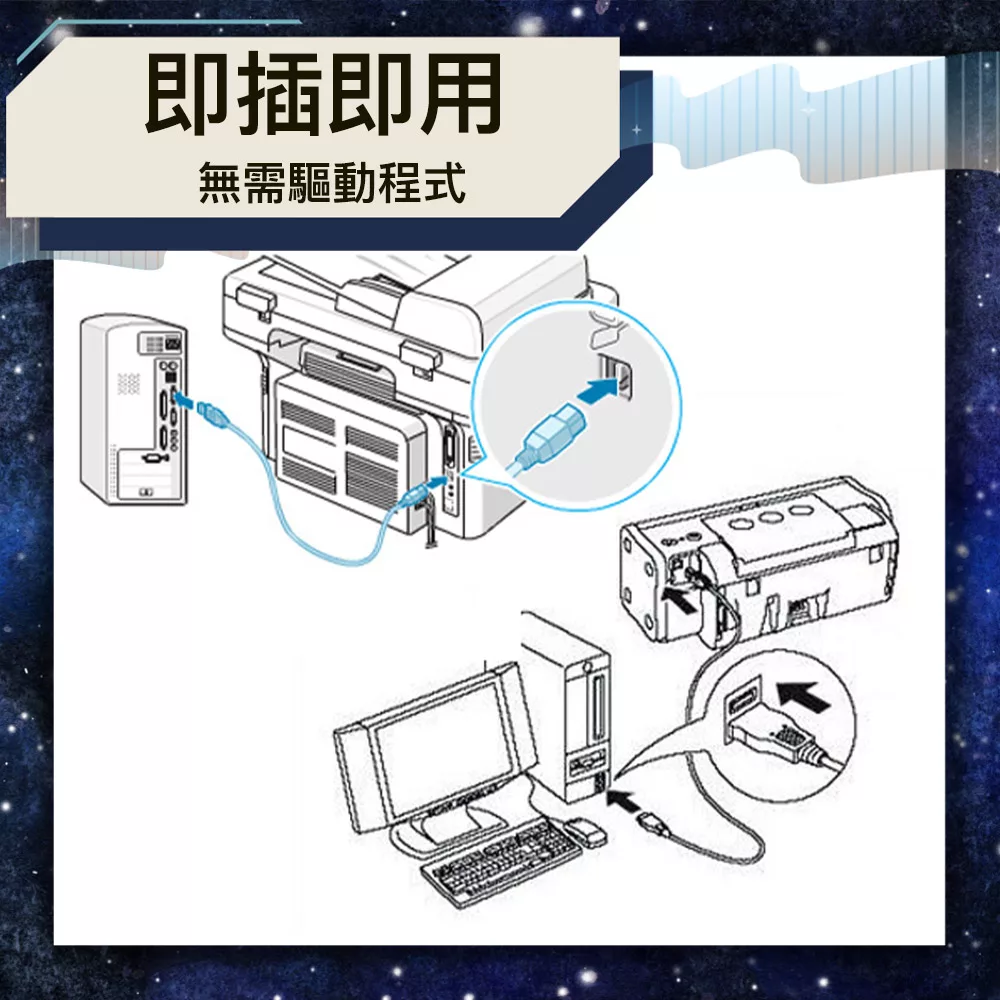 即插即用
無需驅動程式