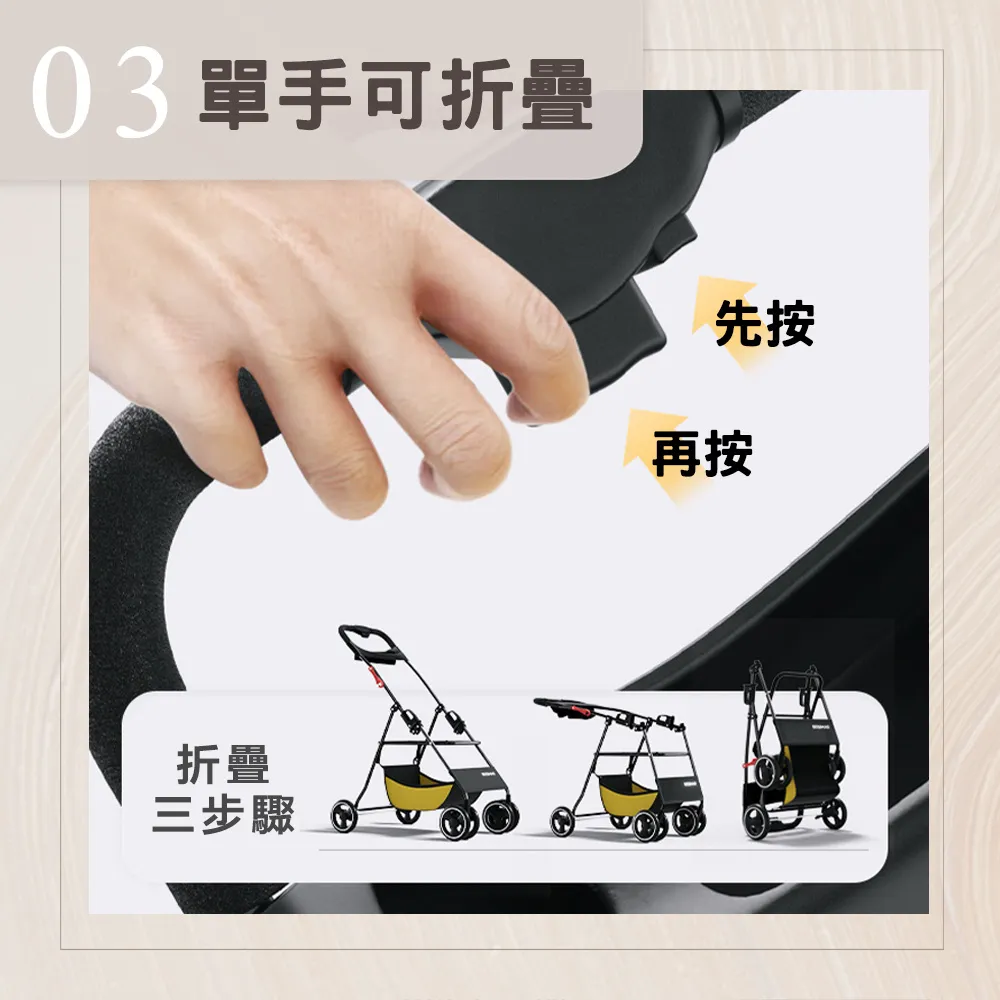 03 單手可折疊

先按

再按

折疊
三步驟