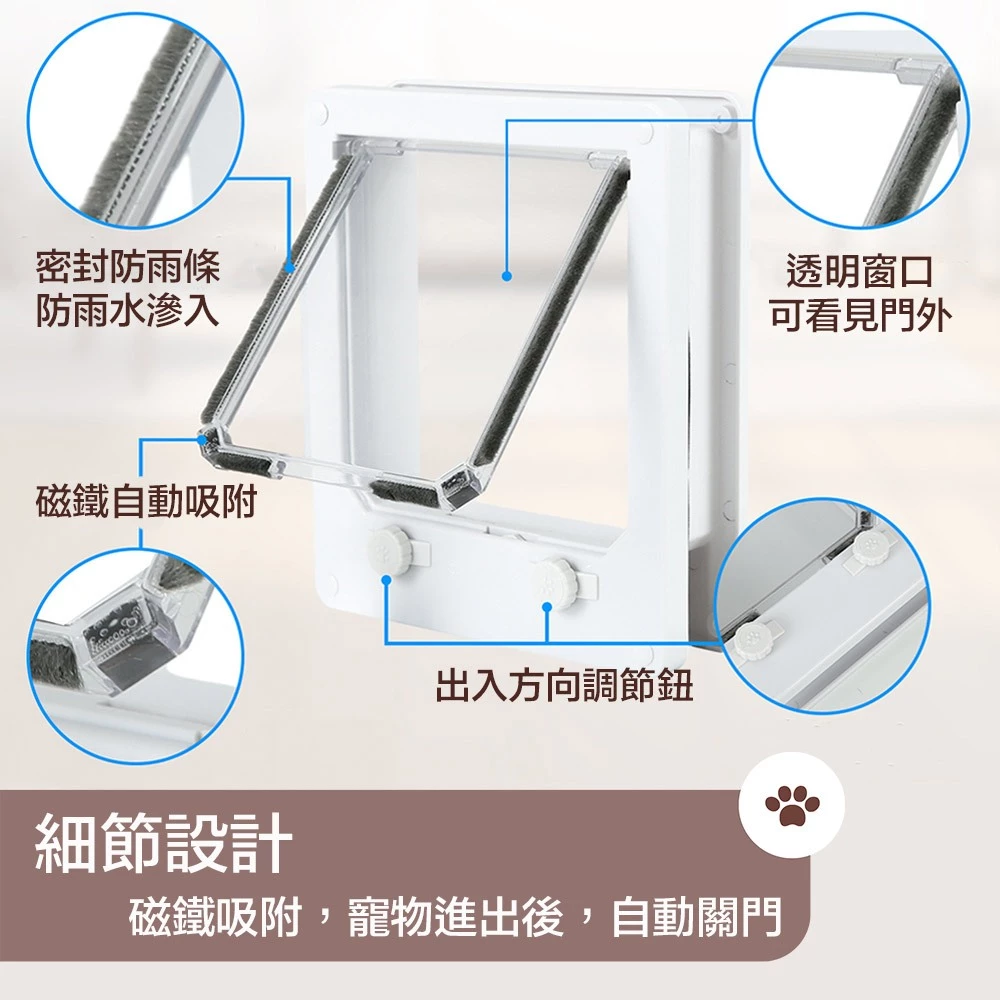 密封防雨條
防雨水滲入

透明窗口
可看見門外

磁鐵自動吸附

出入方向調節鈕

細節設計

磁鐵吸附，寵物進出後，自動關門