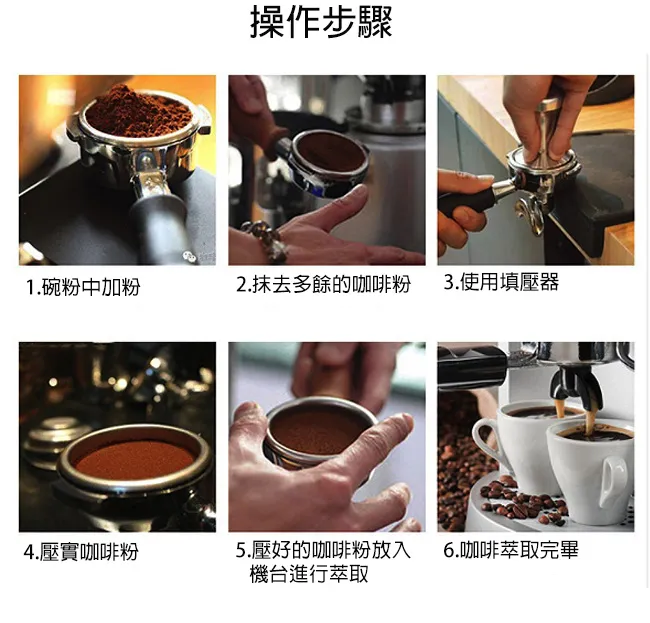 操作步驟

1.碗粉中加粉

2.抹去多餘的咖啡粉

3.使用填壓器

4.壓實咖啡粉

5.壓好的咖啡粉放入機台進行萃取

6.咖啡萃取完畢